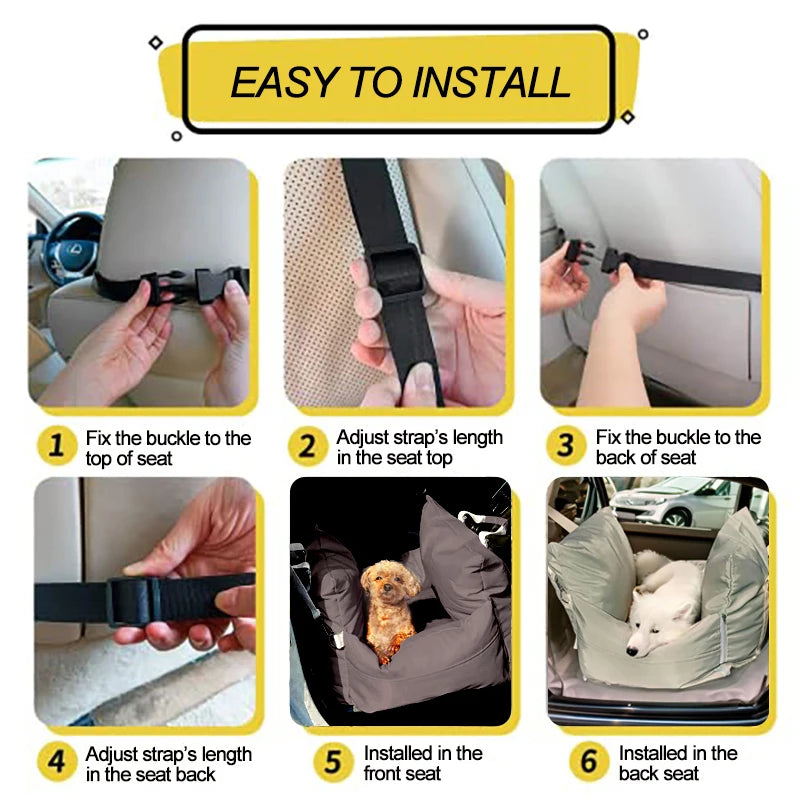 EASY TO INSTALL

1 Fix the buckle to the top of seat

2 Adjust strap's length in the seat top

3 Fix the buckle to the back of seat

4 Adjust strap's length in the seat back

5 Installed in the front seat

6 Installed in the back seat